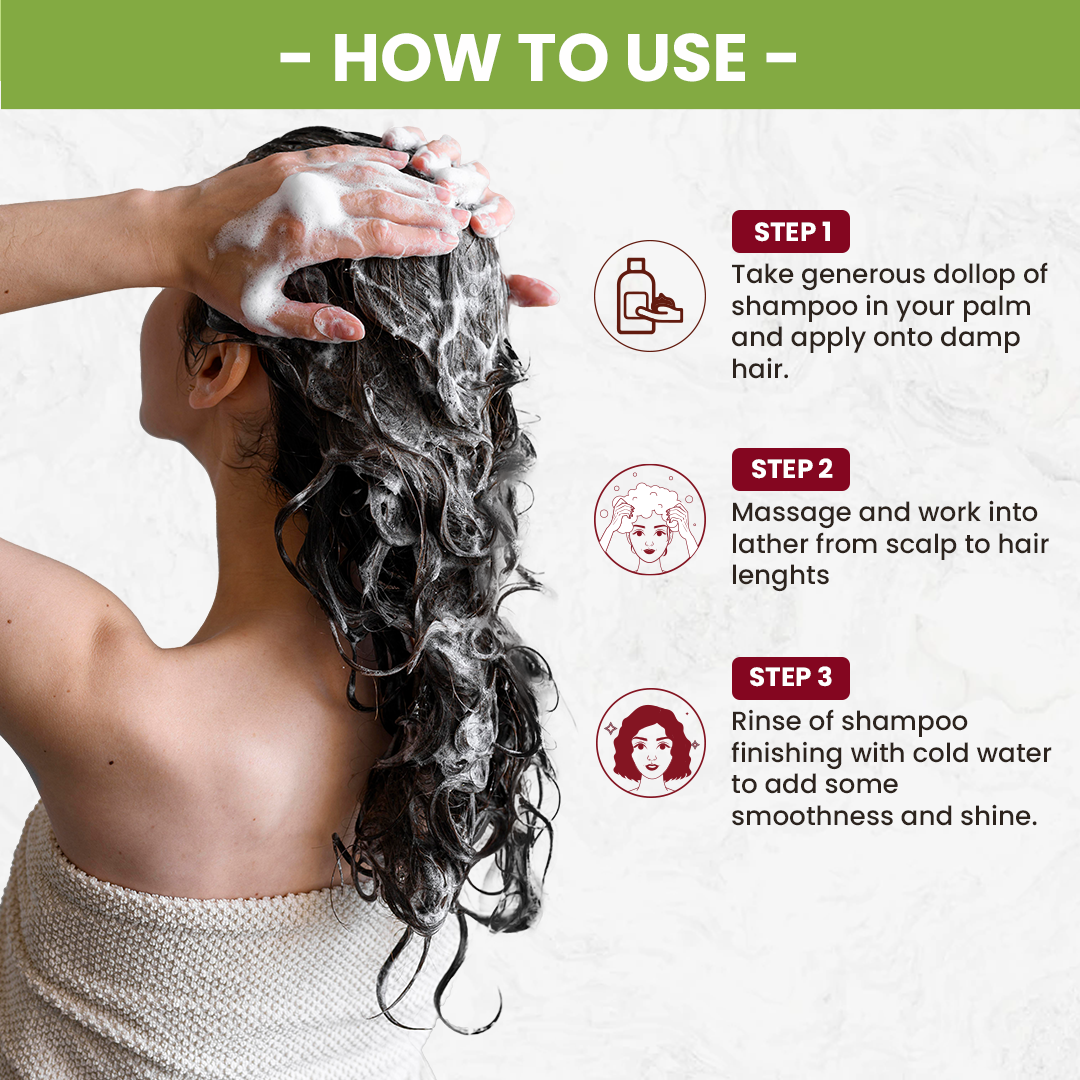 - HOW TO USE -

STEP 1

Take generous dollop of shampoo in your palm and apply onto damp hair.

STEP 2

Massage and work into lather from scalp to hair lenghts

STEP 3

Rinse of shampoo finishing with cold water to add some smoothness and shine.